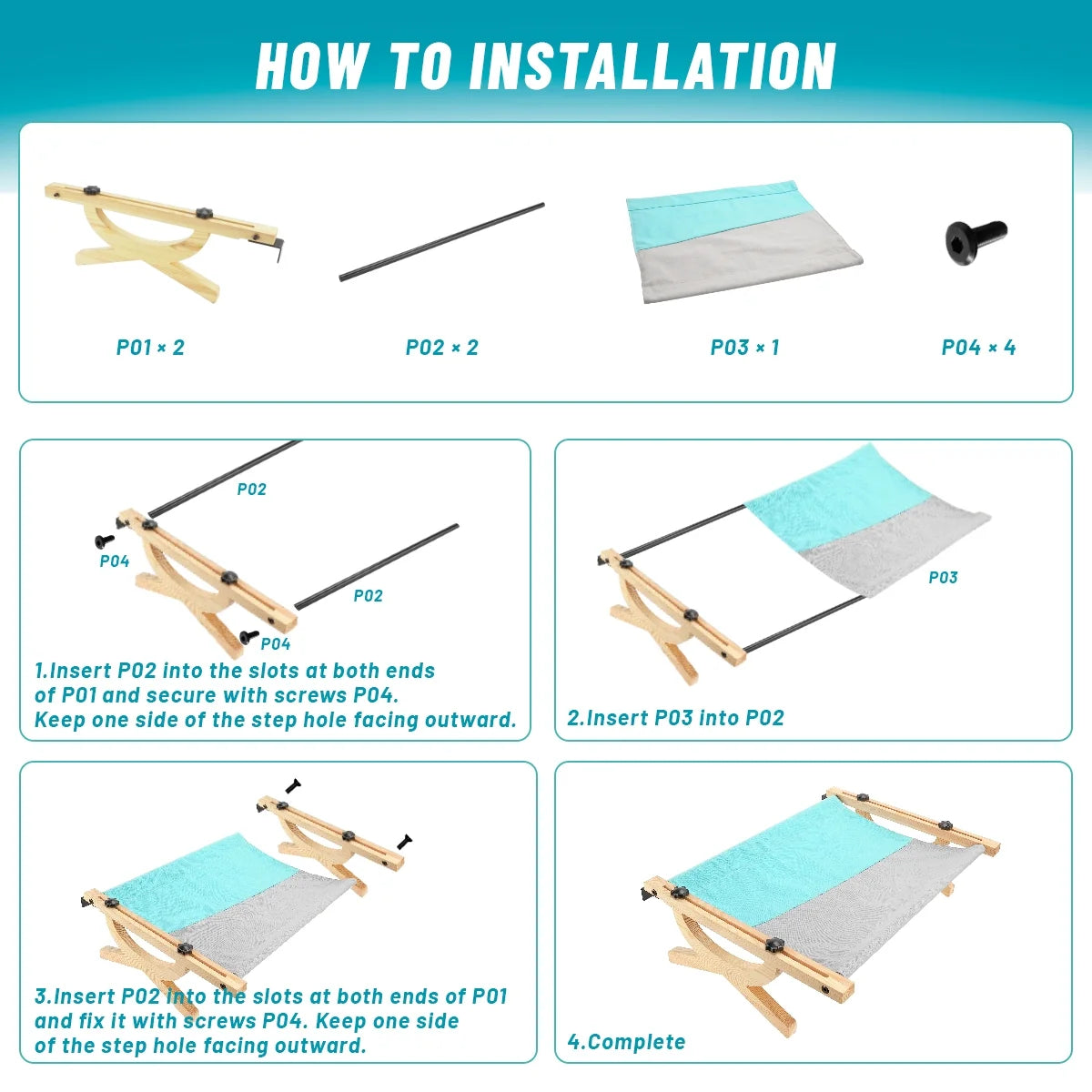 HOW TO INSTALLATION

P01 × 2

P02 × 2

P03 × 1

P04 × 4

P02

P04

P02

P04

1.Insert P02 into the slots at both ends of P01 and secure with screws P04. Keep one side of the step hole facing outward.

P03

2.Insert P03 into P02

3.Insert P02 into the slots at both ends of P01 and fix it with screws P04. Keep one side of the step hole facing outward.

4.Complete