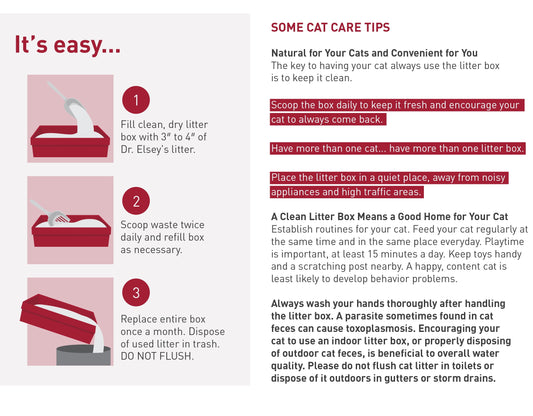 It's easy...

1

Fill clean, dry litter box with 3" to 4" of Dr. Elsey's litter.

2

Scoop waste twice daily and refill box as necessary.

3

Replace entire box once a month. Dispose of used litter in trash. DO NOT FLUSH.

SOME CAT CARE TIPS

Natural for Your Cats and Convenient for You
The key to having your cat always use the litter box is to keep it clean.

Scoop the box daily to keep it fresh and encourage your cat to always come back.

Have more than one cat... have more than one litter box.

Place the litter box in a quiet place, away from noisy appliances and high traffic areas.

A Clean Litter Box Means a Good Home for Your Cat
Establish routines for your cat. Feed your cat regularly at the same time and in the same place everyday. Playtime is important, at least 15 minutes a day. Keep toys handy and a scratching post nearby. A happy, content cat is least likely to develop behavior problems.

Always wash your hands thoroughly after handling the litter box. A parasite sometimes found in cat feces can cause toxoplasmosis. Encouraging your cat to use an indoor litter box, or properly disposing of outdoor cat feces, is beneficial to overall water quality. Please do not flush cat litter in toilets or dispose of it outdoors in gutters or storm drains.