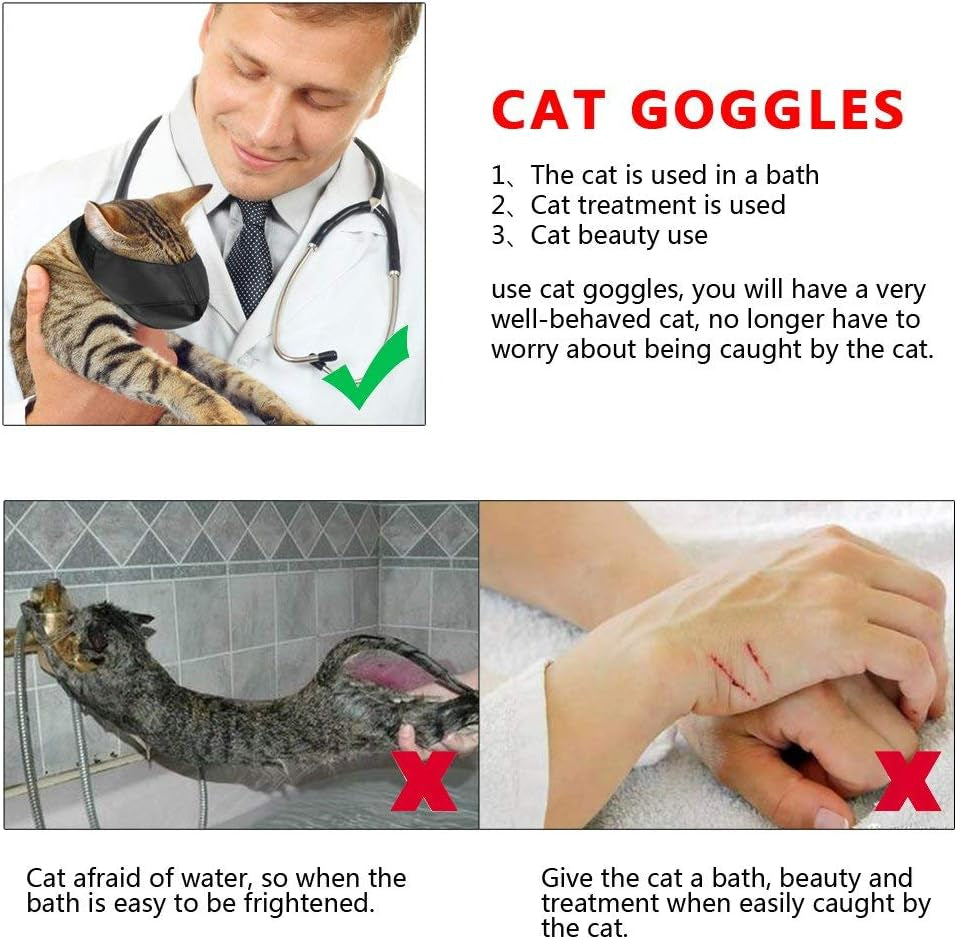 CAT GOGGLES

1、The cat is used in a bath
2、Cat treatment is used
3、Cat beauty use

use cat goggles, you will have a very well-behaved cat, no longer have to worry about being caught by the cat.

Cat afraid of water, so when the bath is easy to be frightened.

Give the cat a bath, beauty and treatment when easily caught by the cat.