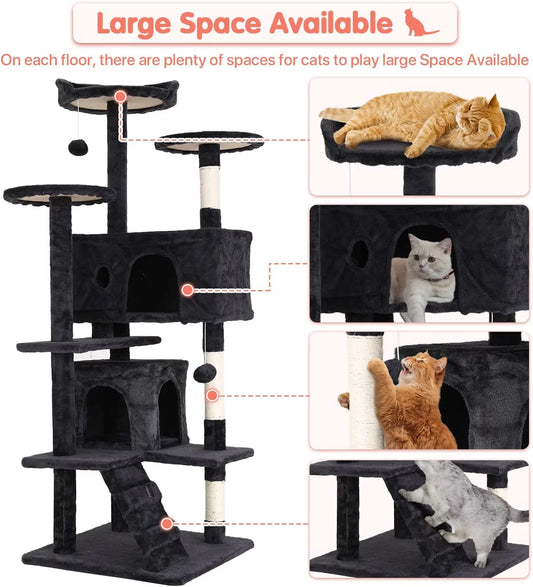 Large Space Available

On each floor, there are plenty of spaces for cats to play large Space Available